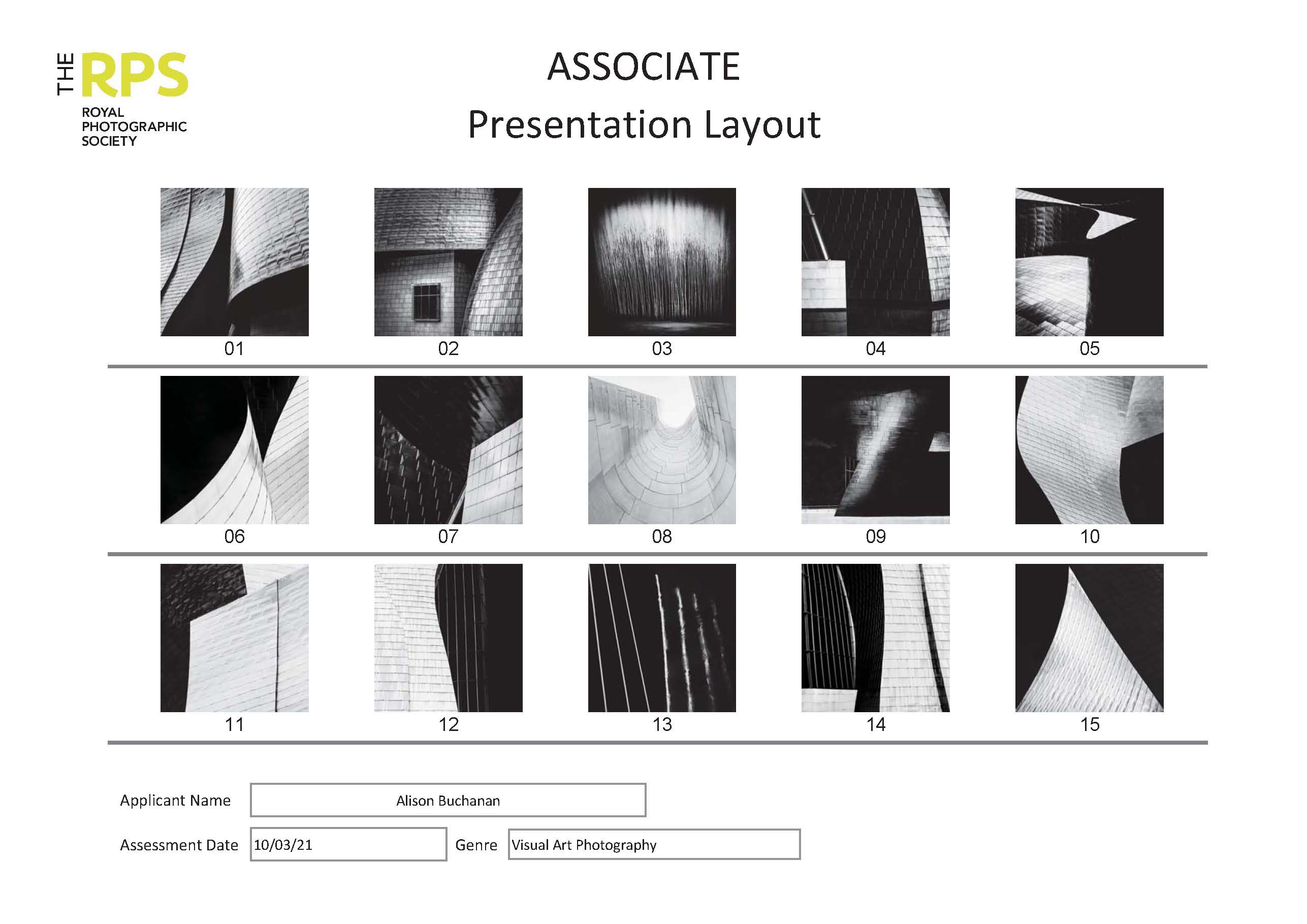 THE RPS
ROYAL PHOTOGRAPHIC SOCIETY

ASSOCIATE
Presentation Layout

01 02 03 04 05

06 07 08 09 10

11 12 13 14 15

Applicant Name Alison Buchanan

Assessment Date 10/03/21 Genre Visual Art Photography