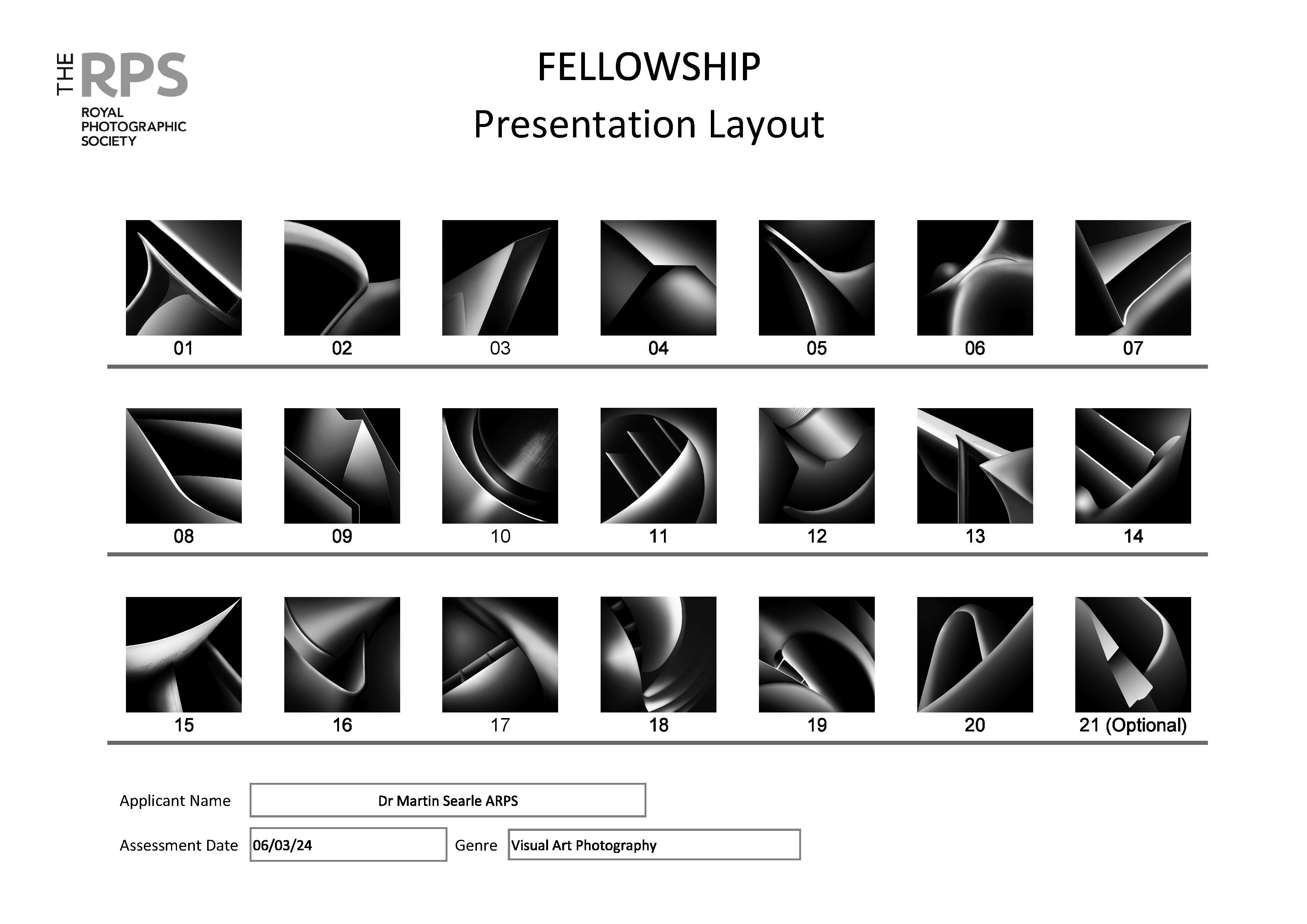 THE RPS
ROYAL PHOTOGRAPHIC SOCIETY

FELLOWSHIP
Presentation Layout

01 02 03 04 05 06 07

08 09 10 11 12 13 14

15 16 17 18 19 20 21 (Optional)

Applicant Name Dr Martin Searle ARPS

Assessment Date 06/03/24 Genre Visual Art Photography