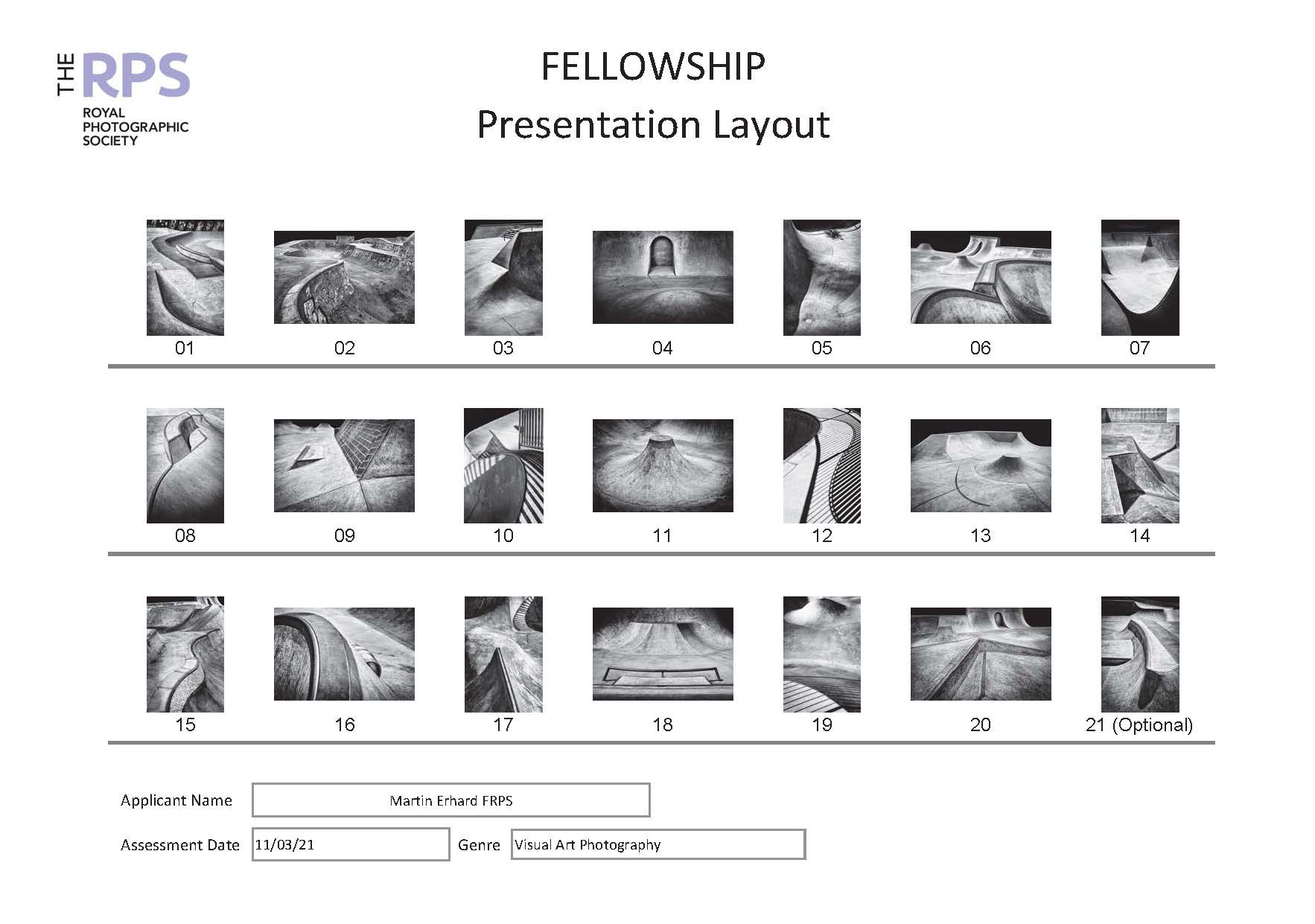 THE RPS
ROYAL PHOTOGRAPHIC SOCIETY

FELLOWSHIP
Presentation Layout

01 02 03 04 05 06 07

08 09 10 11 12 13 14

15 16 17 18 19 20 21 (Optional)

Applicant Name Martin Erhard FRPS

Assessment Date 11/03/21 Genre Visual Art Photography