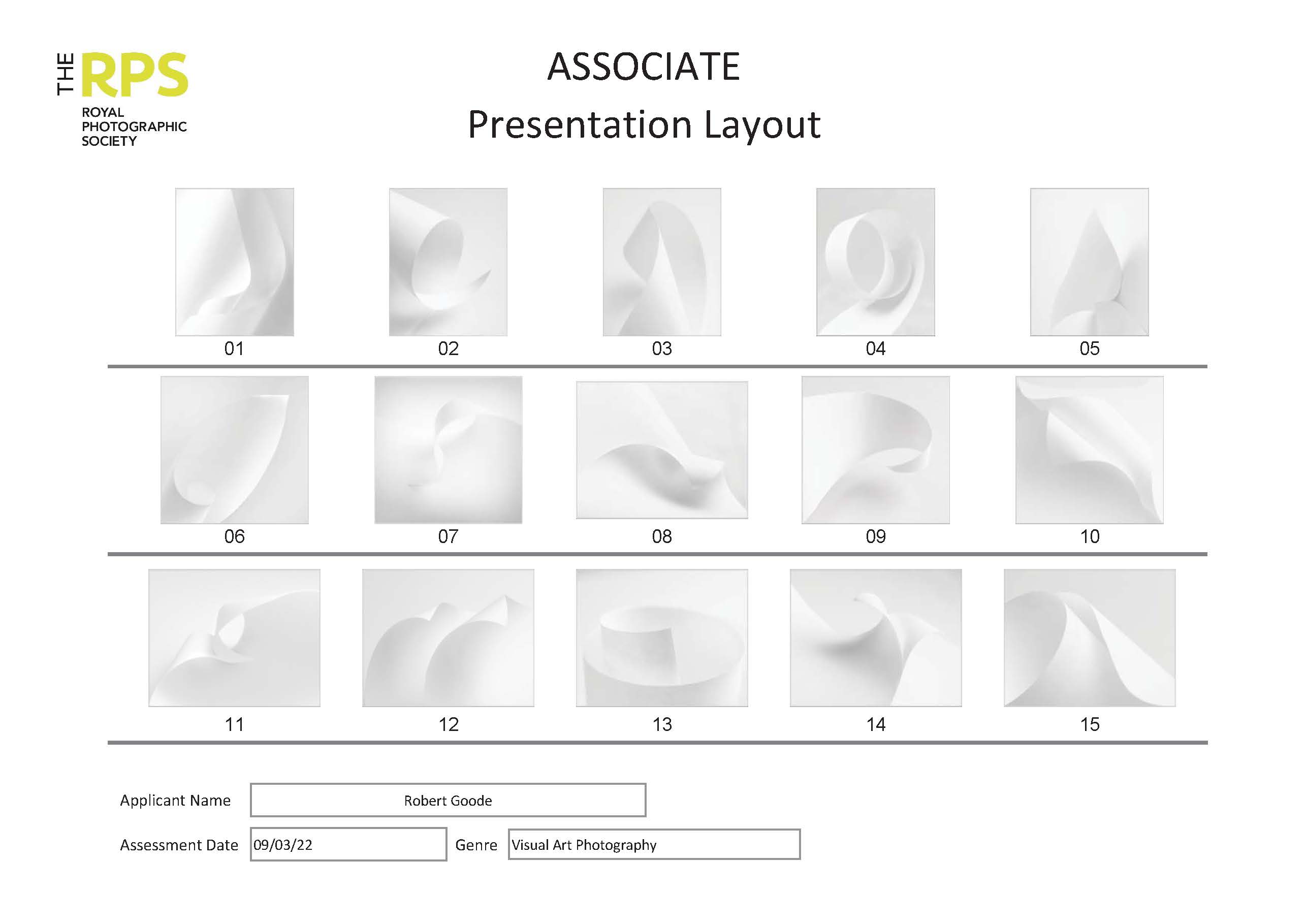 THE RPS
ROYAL PHOTOGRAPHIC SOCIETY

ASSOCIATE
Presentation Layout

01 02 03 04 05

06 07 08 09 10

11 12 13 14 15

Applicant Name Robert Goode

Assessment Date 09/03/22 Genre Visual Art Photography