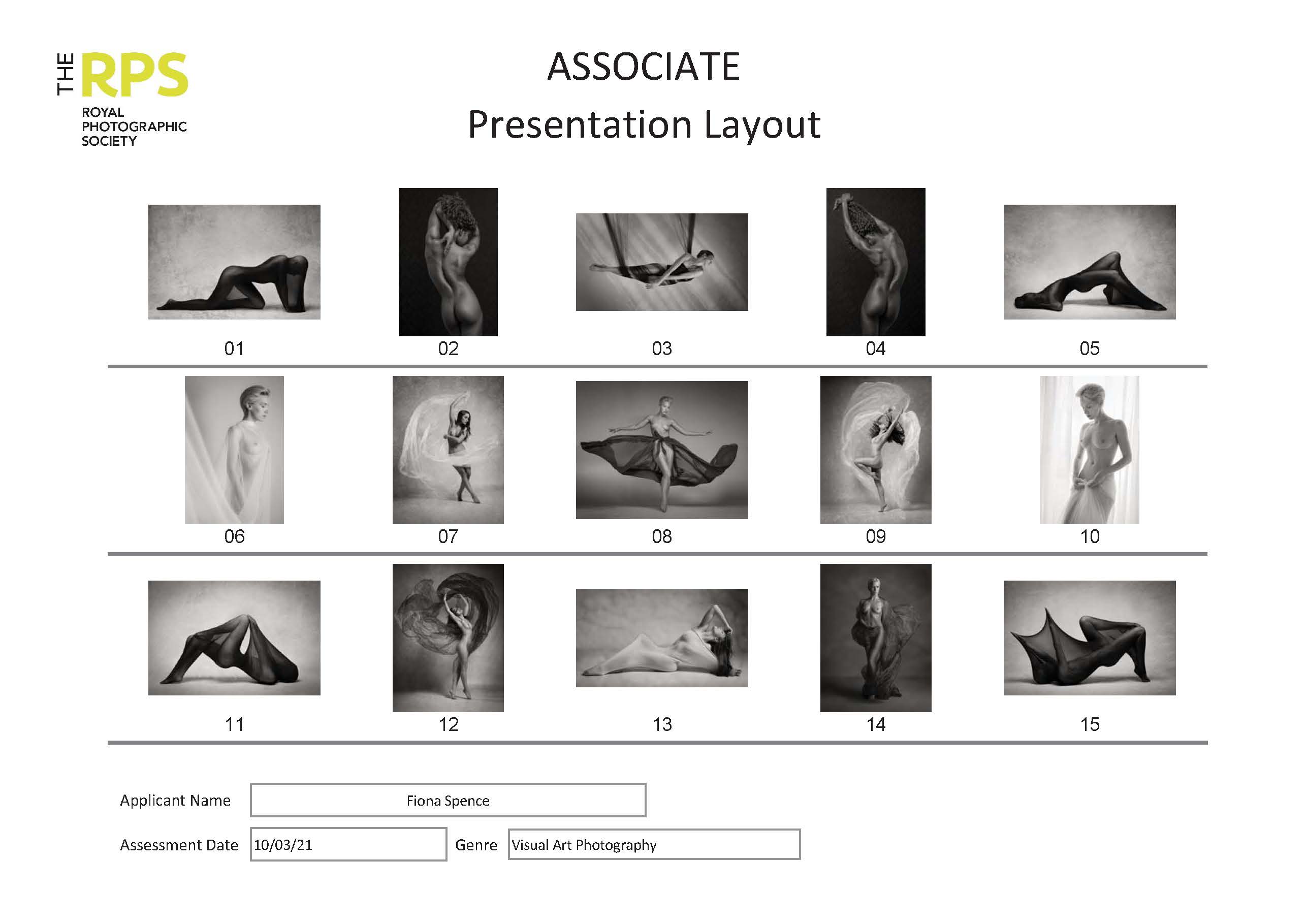 THE RPS
ROYAL PHOTOGRAPHIC SOCIETY

ASSOCIATE
Presentation Layout

01 02 03 04 05

06 07 08 09 10

11 12 13 14 15

Applicant Name Fiona Spence

Assessment Date 10/03/21 Genre Visual Art Photography